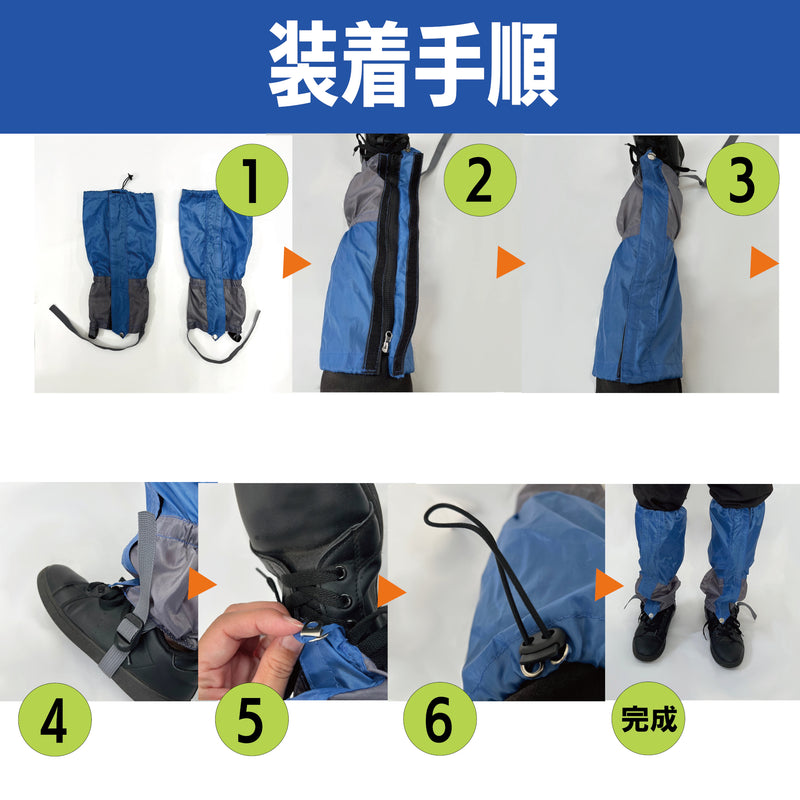 装着手順

1

2

3

4

5

6

完成